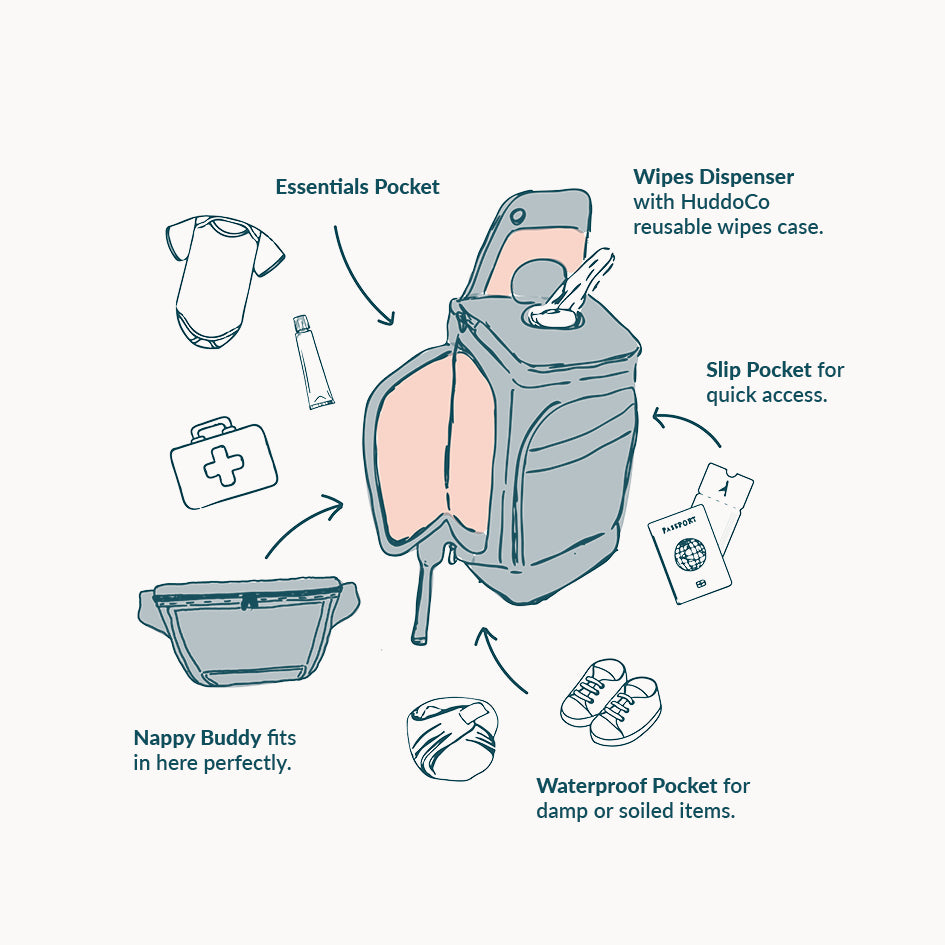 Essentials Pocket

Wipes Dispenser with HuddoCo reusable wipes case.

Slip Pocket for quick access.

PASSPORT

Nappy Buddy fits in here perfectly.

Waterproof Pocket for damp or soiled items.